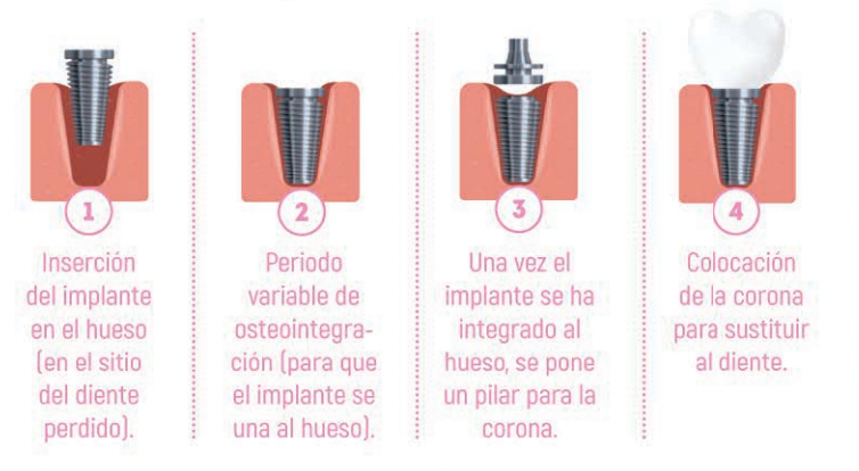 1

Inserción del implante en el hueso (en el sitio del diente perdido).

2

Periodo variable de osteointegración (para que el implante se una al hueso).

3

Una vez el implante se ha integrado al hueso, se pone un pilar para la corona.

4

Colocación de la corona para sustituir al diente.